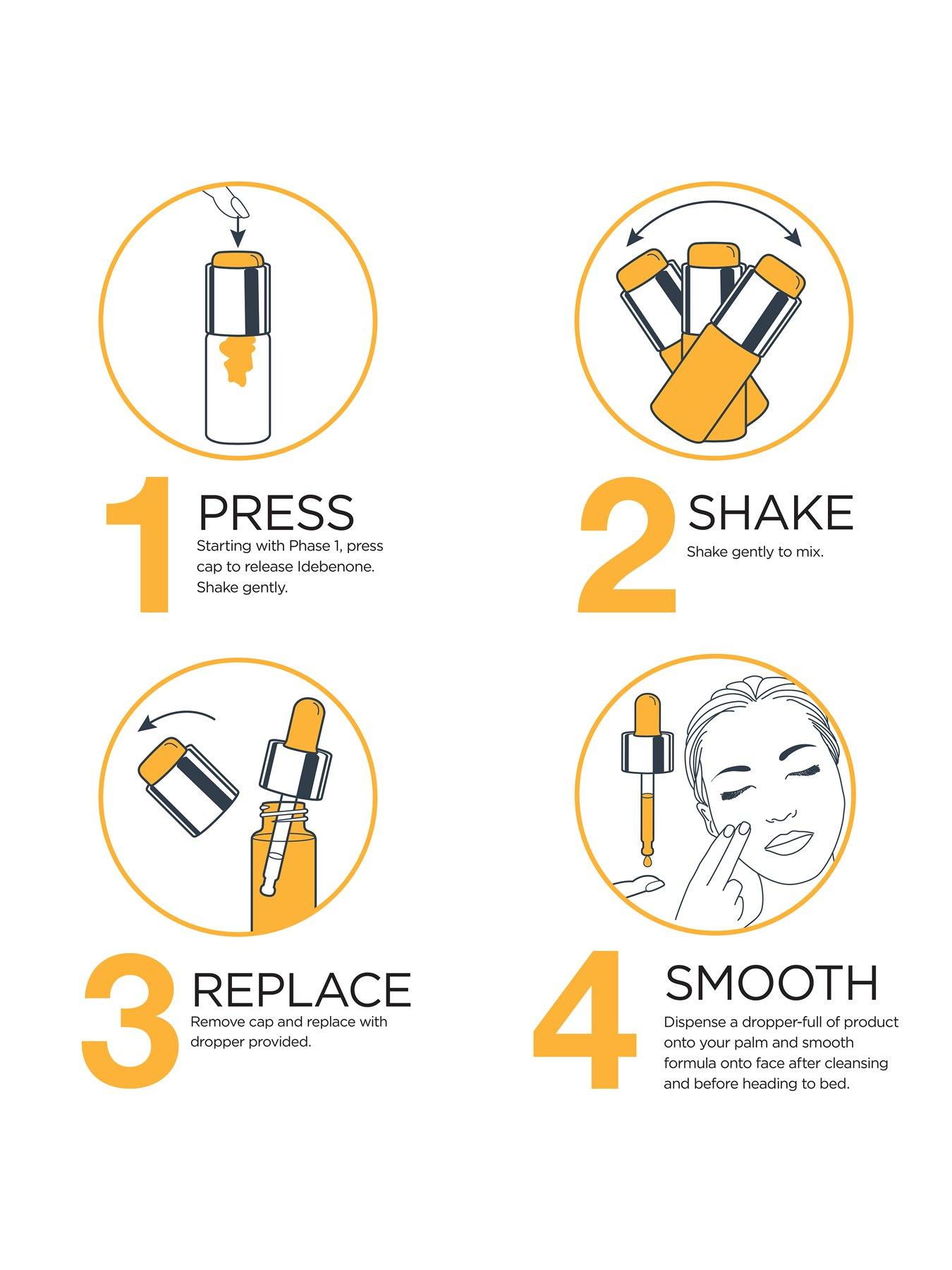 1 PRESS
Starting with Phase 1, press cap to release Idebenone. Shake gently.

2 SHAKE
Shake gently to mix.

3 REPLACE
Remove cap and replace with dropper provided.

4 SMOOTH
Dispense a dropper-full of product onto your palm and smooth formula onto face after cleansing and before heading to bed.