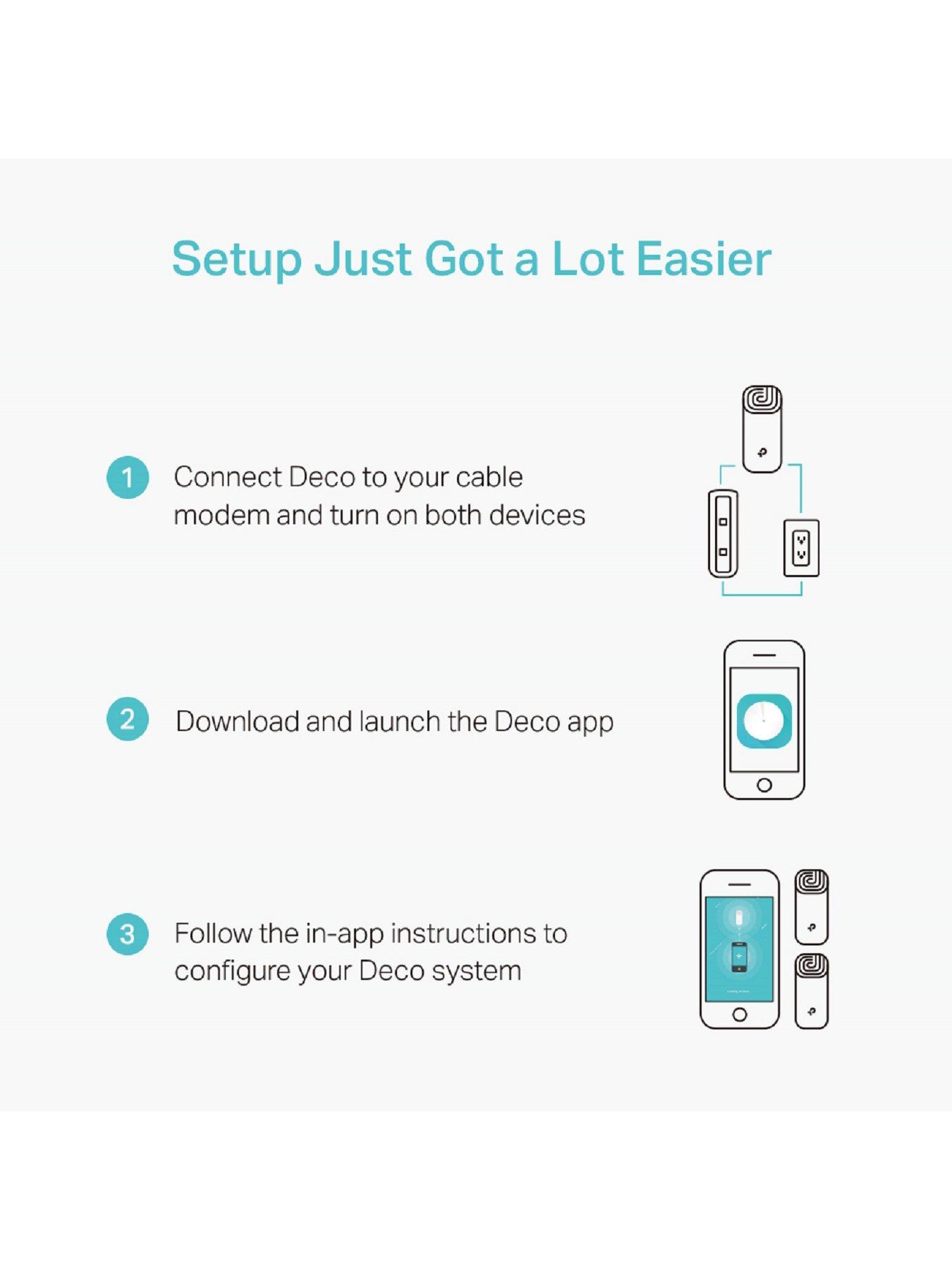 Setup Just Got a Lot Easier

1 Connect Deco to your cable modem and turn on both devices

2 Download and launch the Deco app

3 Follow the in-app instructions to configure your Deco system