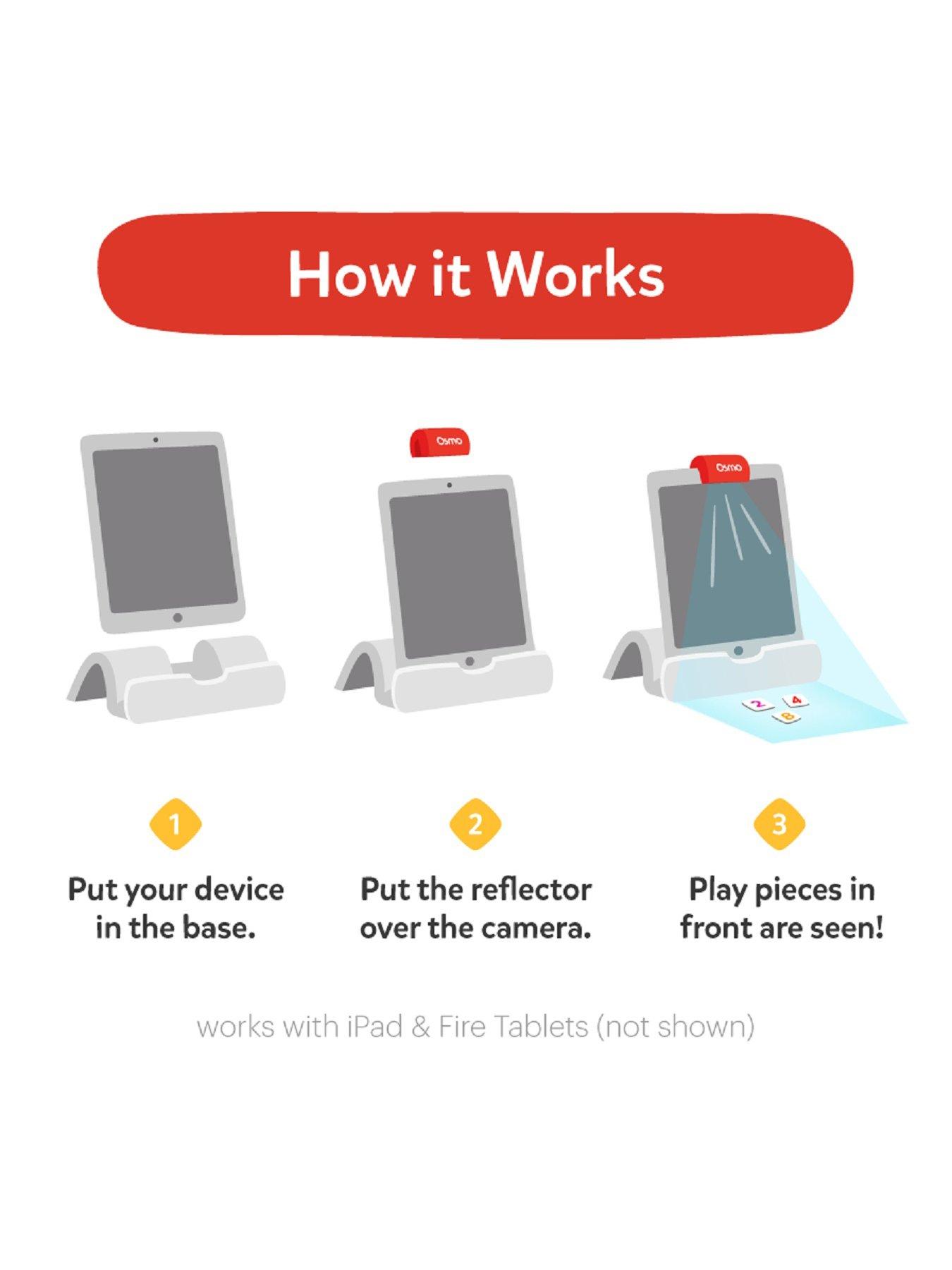 How it Works

Osmo

Osmo

2 4
8

1

Put your device in the base.

2

Put the reflector over the camera.

3

Play pieces in front are seen!

works with iPad & Fire Tablets (not shown)