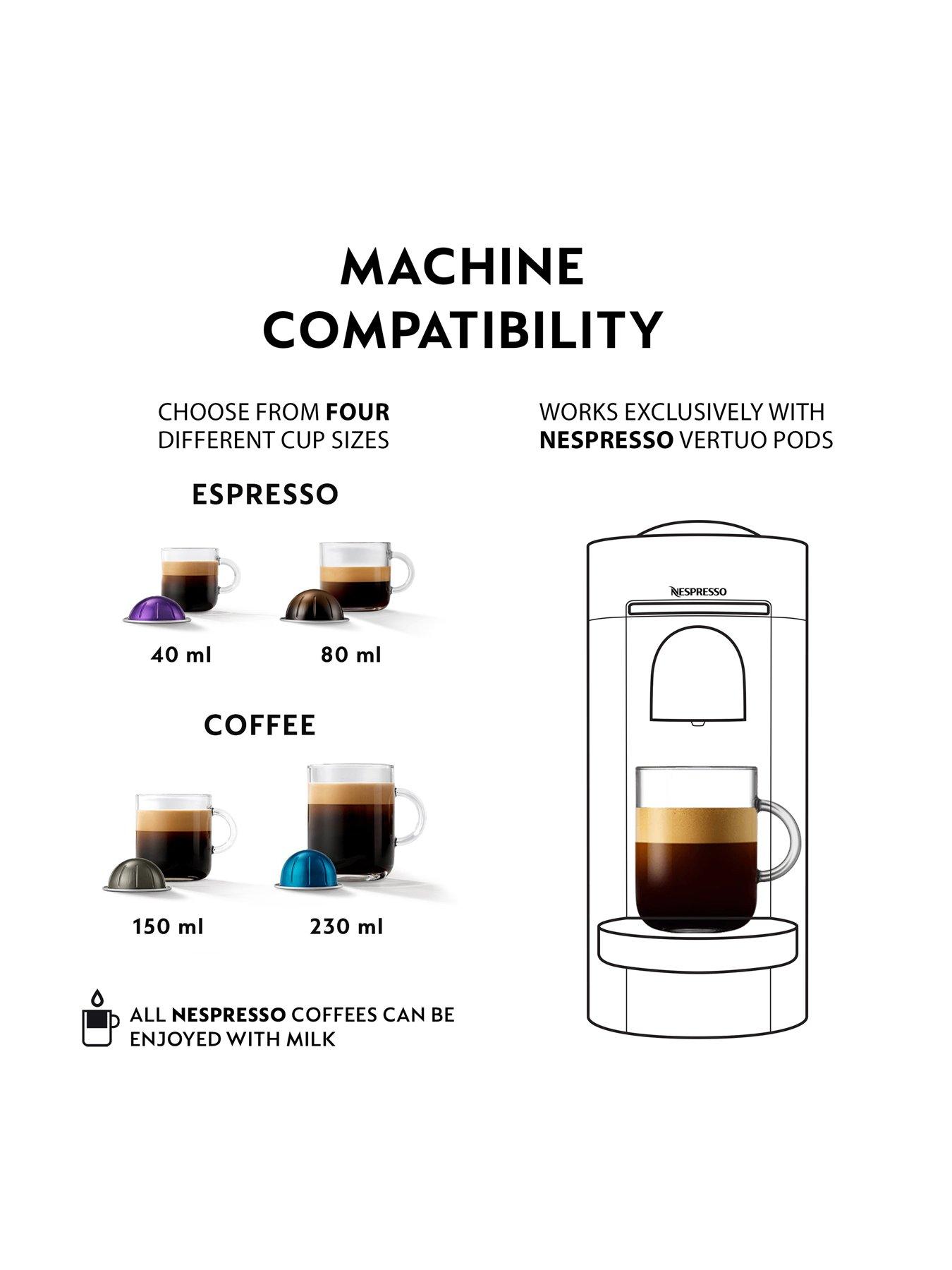 MACHINE COMPATIBILITY

CHOOSE FROM FOUR DIFFERENT CUP SIZES

ESPRESSO

40 ml

80 ml

COFFEE

150 ml

230 ml

ALL NESPRESSO COFFEES CAN BE ENJOYED WITH MILK

WORKS EXCLUSIVELY WITH NESPRESSO VERTUO PODS

NESPRESSO