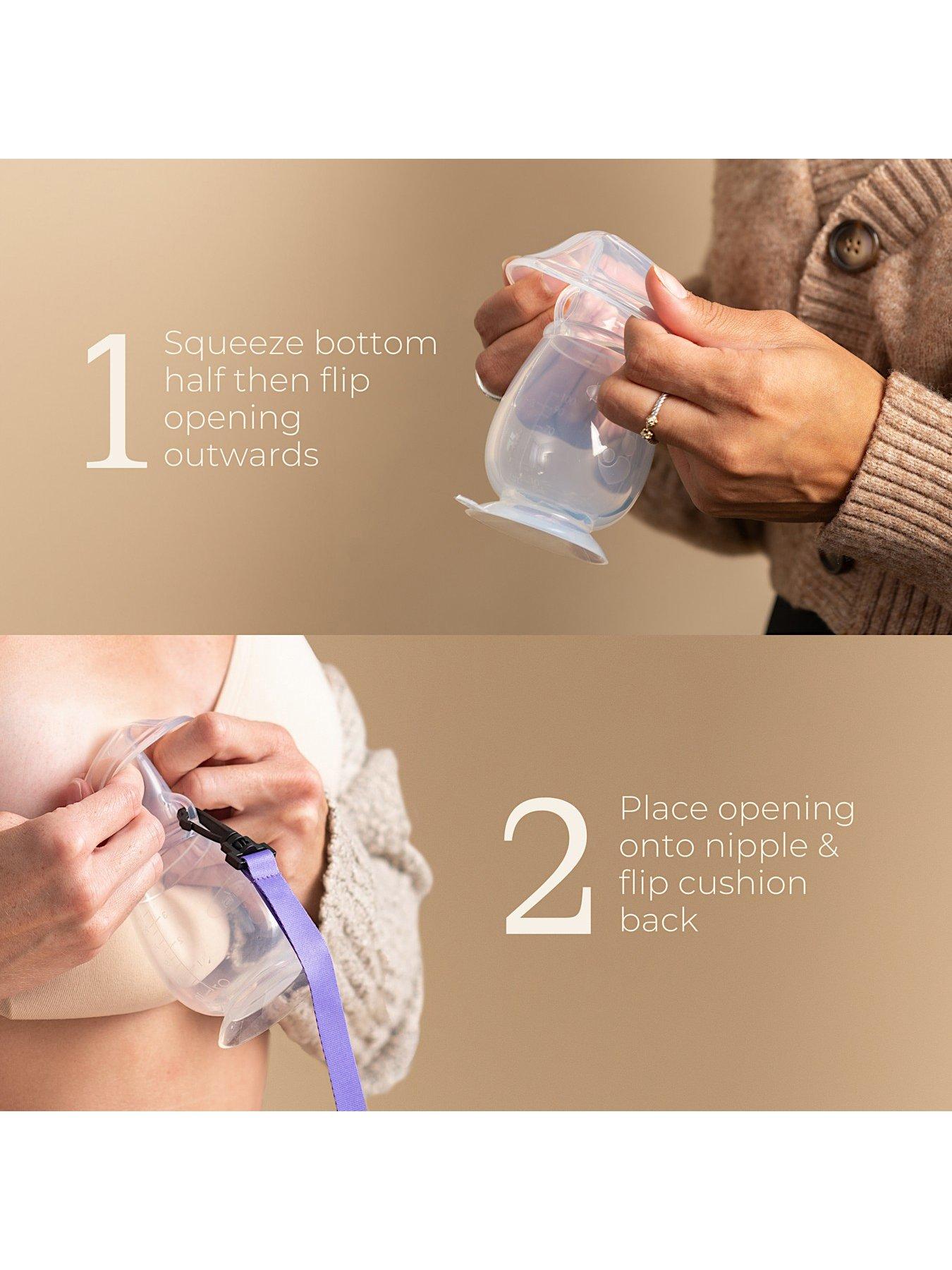 1 Squeeze bottom half then flip opening outwards

2 Place opening onto nipple & flip cushion back