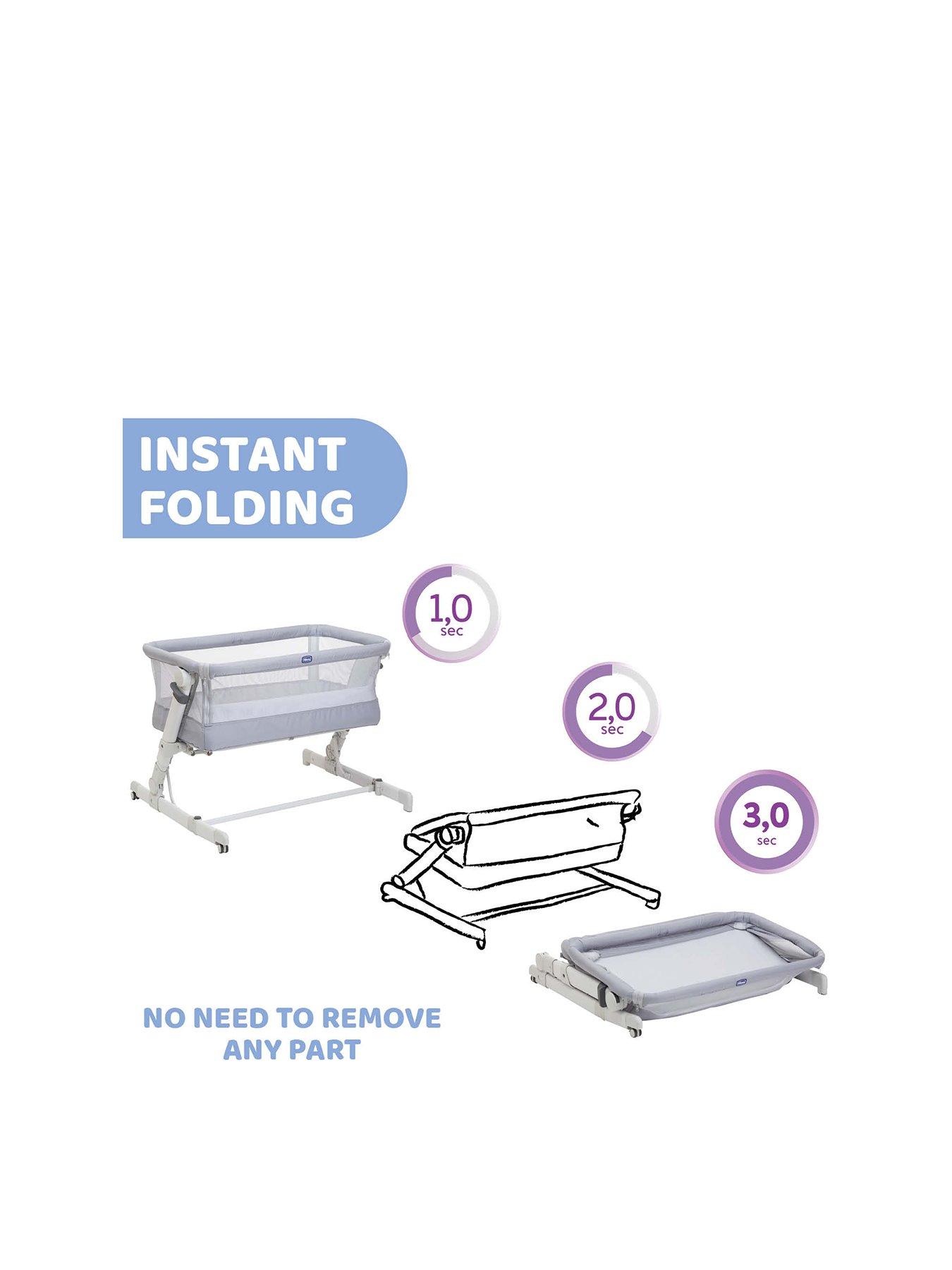 INSTANT FOLDING

1,0 sec

2,0 sec

3,0 sec

NO NEED TO REMOVE ANY PART