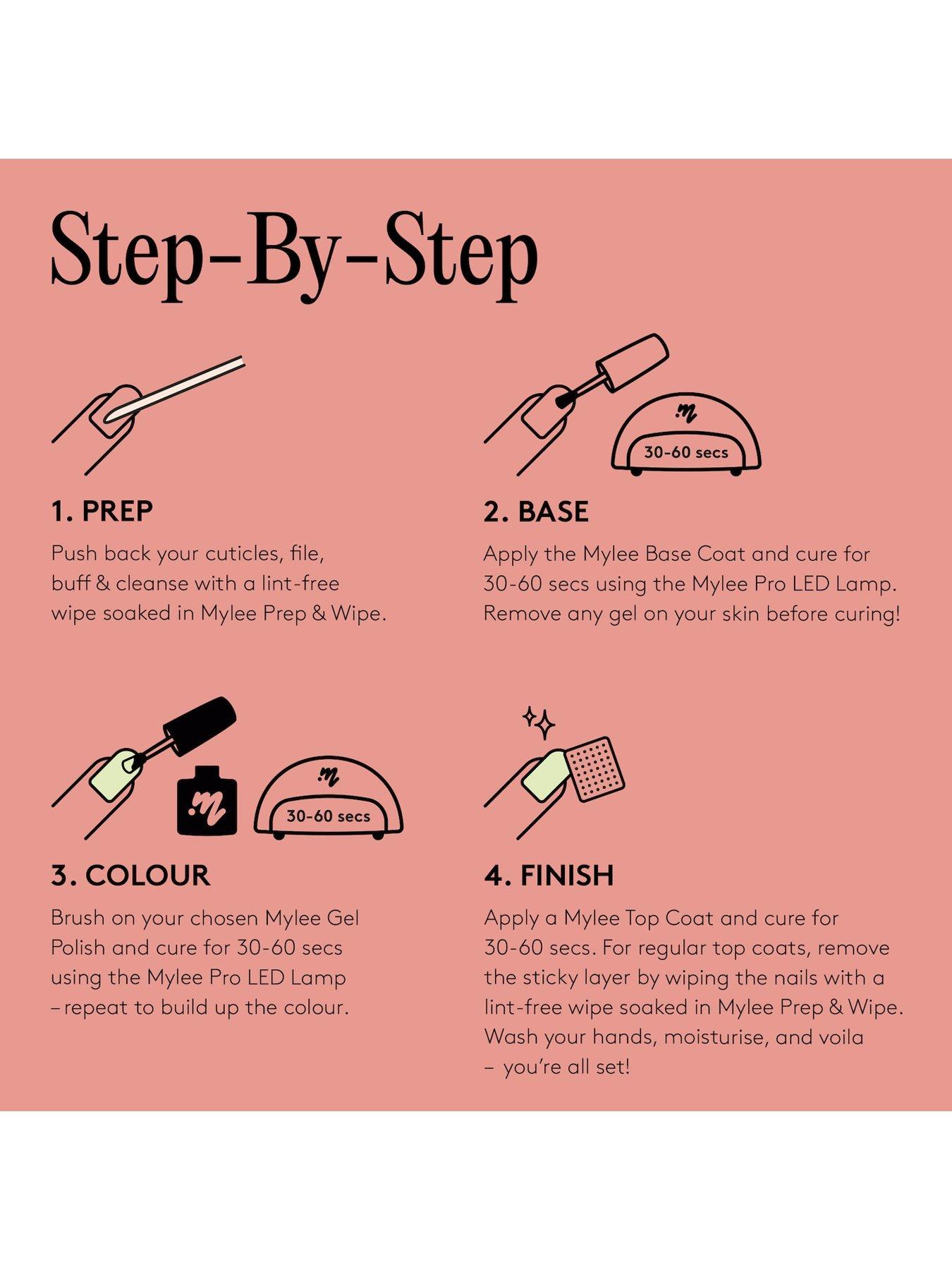 Step-By-Step

1. PREP

Push back your cuticles, file, buff & cleanse with a lint-free wipe soaked in Mylee Prep & Wipe.

30-60 secs

2. BASE

Apply the Mylee Base Coat and cure for 30-60 secs using the Mylee Pro LED Lamp. Remove any gel on your skin before curing!

30-60 secs

3. COLOUR

Brush on your chosen Mylee Gel Polish and cure for 30-60 secs using the Mylee Pro LED Lamp – repeat to build up the colour.

4. FINISH

Apply a Mylee Top Coat and cure for 30-60 secs. For regular top coats, remove the sticky layer by wiping the nails with a lint-free wipe soaked in Mylee Prep & Wipe. Wash your hands, moisturise, and voila – you're all set!