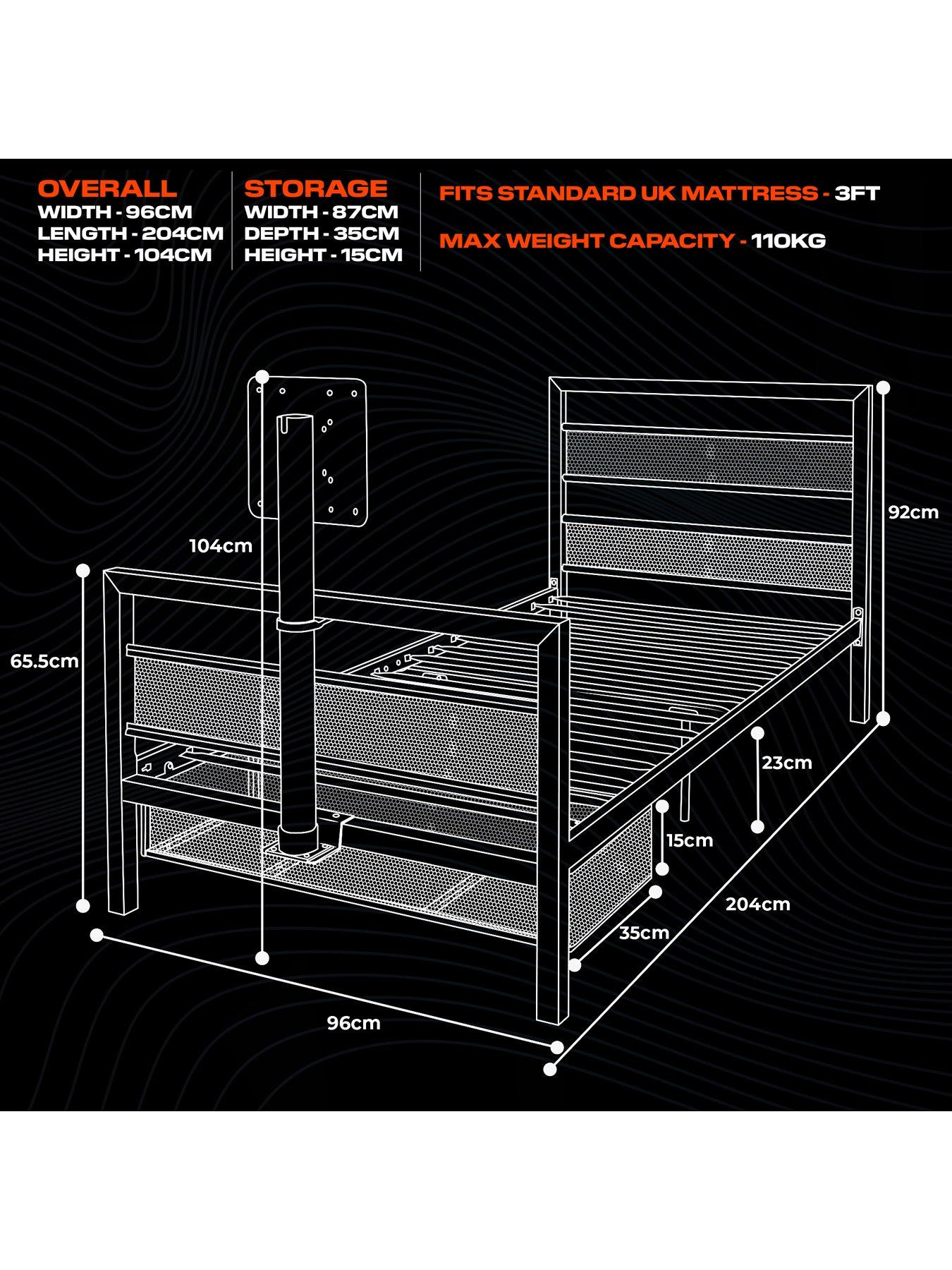 OVERALL
WIDTH - 96CM
LENGTH - 204CM
HEIGHT - 104CM

STORAGE
WIDTH - 87CM
DEPTH - 35CM
HEIGHT - 15CM

FITS STANDARD UK MATTRESS - 3FT

MAX WEIGHT CAPACITY - 110KG

104cm

92cm

65.5cm

23cm

15cm

204cm

35cm

96cm