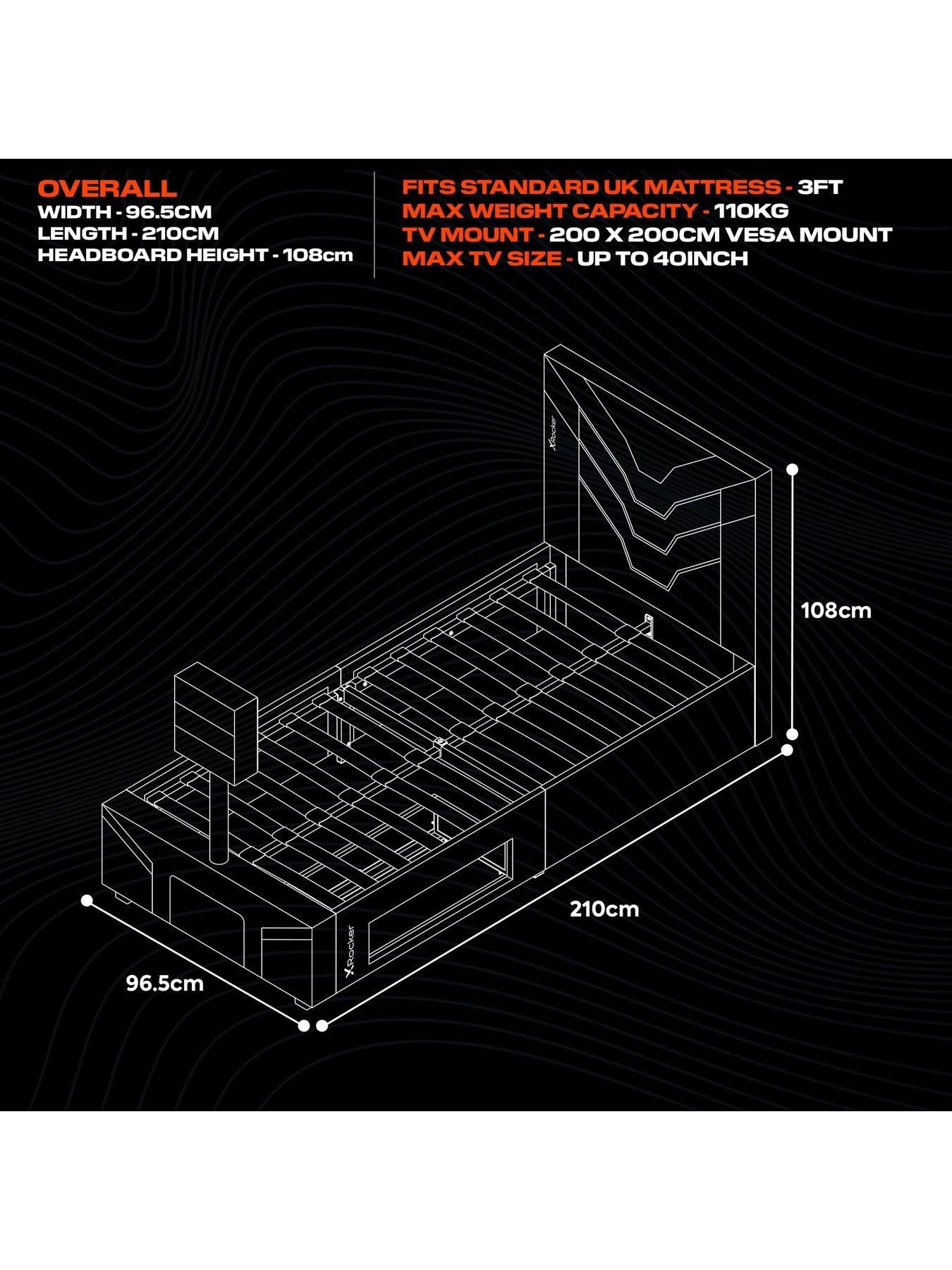 OVERALL
WIDTH - 96.5CM
LENGTH - 210CM
HEADBOARD HEIGHT - 108cm

FITS STANDARD UK MATTRESS - 3FT
MAX WEIGHT CAPACITY - 110KG
TV MOUNT - 200 X 200CM VESA MOUNT
MAX TV SIZE - UP TO 40INCH

XRocker

108cm

210cm

XRocker

96.5cm