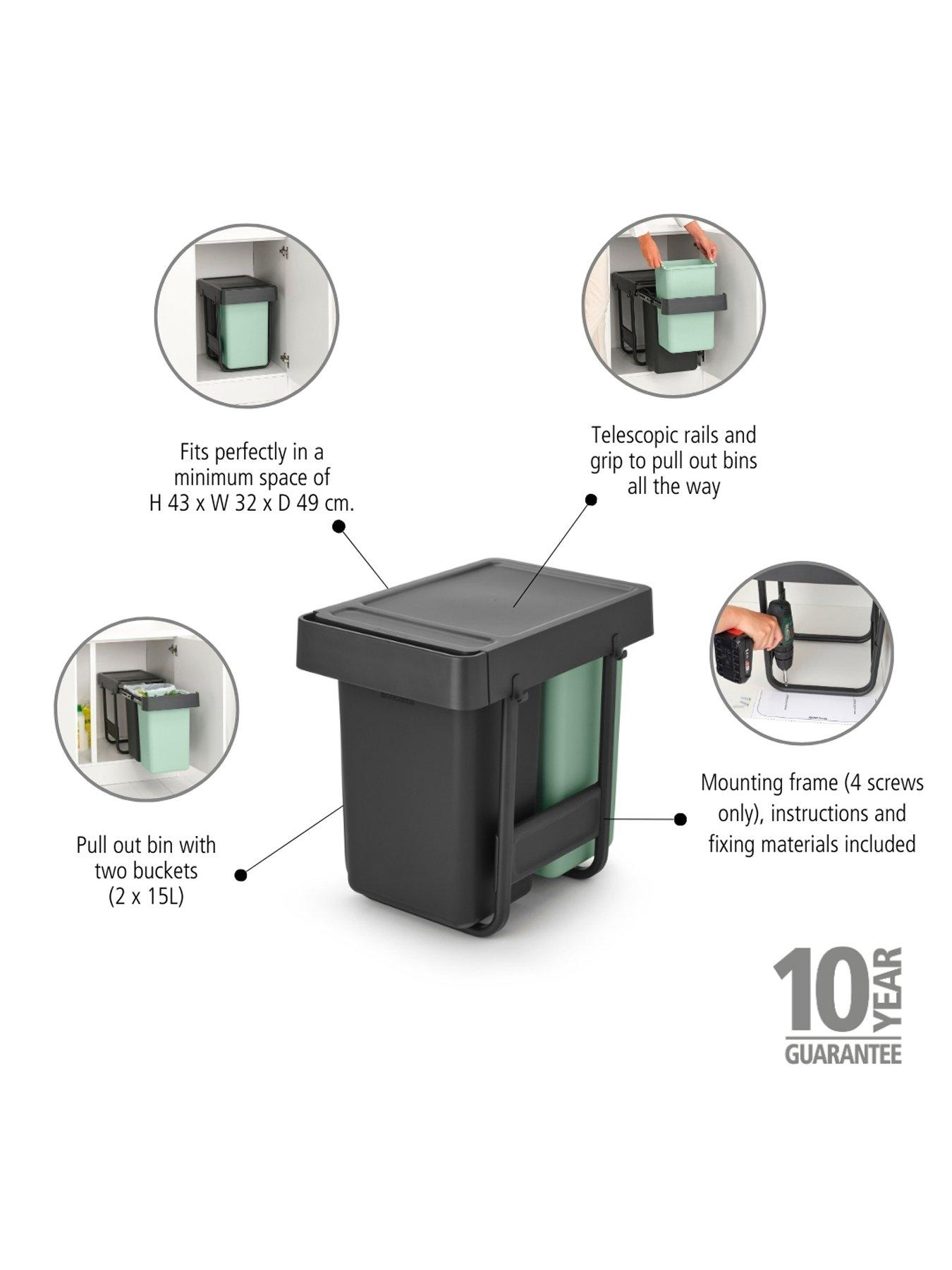 Fits perfectly in a minimum space of H 43 x W 32 x D 49 cm.

Telescopic rails and grip to pull out bins all the way

Pull out bin with two buckets (2 x 15L)

Mounting frame (4 screws only), instructions and fixing materials included

10 YEAR GUARANTEE