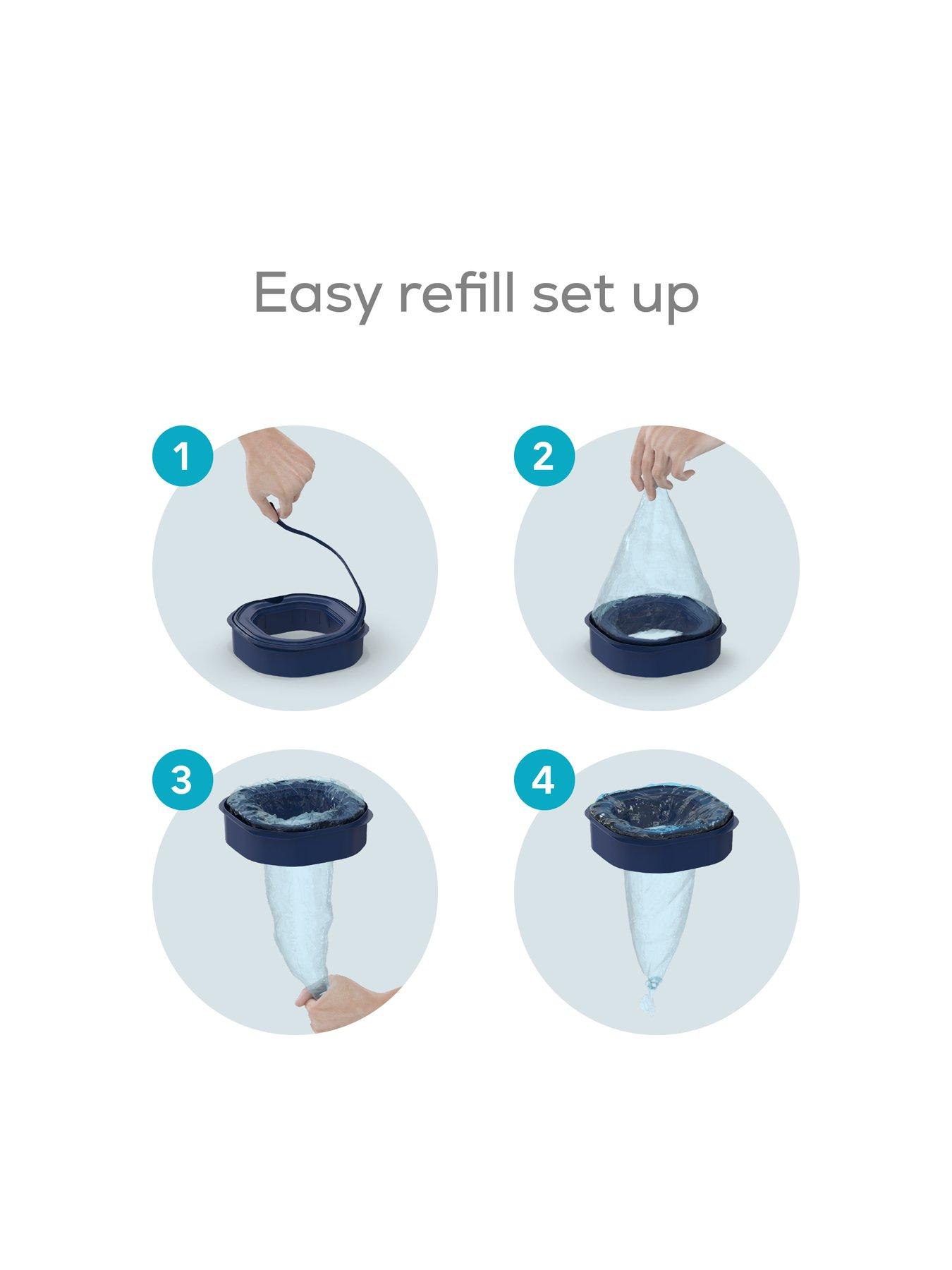 Easy refill set up

1

2

3

4