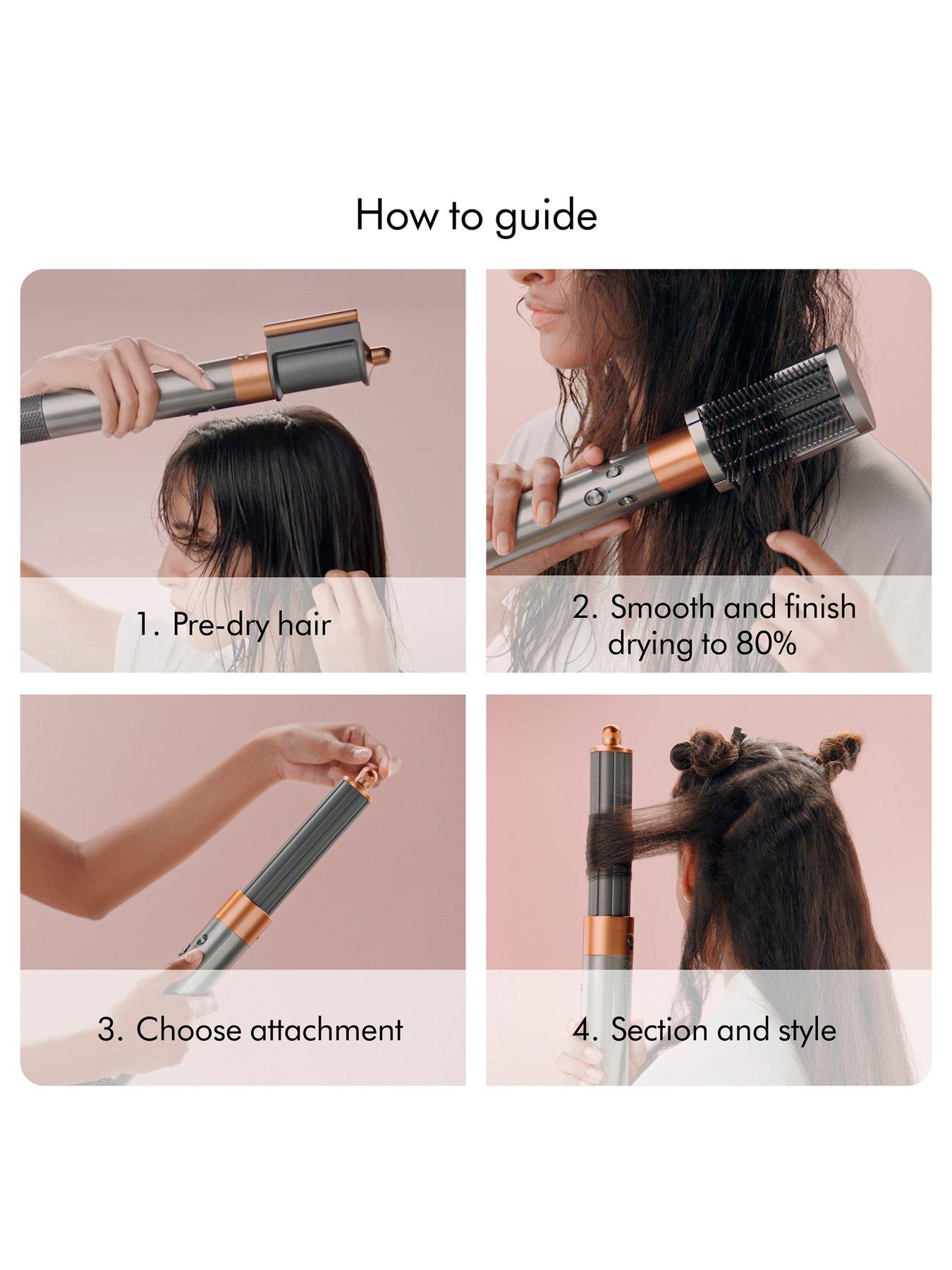 How to guide

1. Pre-dry hair

2. Smooth and finish drying to 80%

3. Choose attachment

4. Section and style