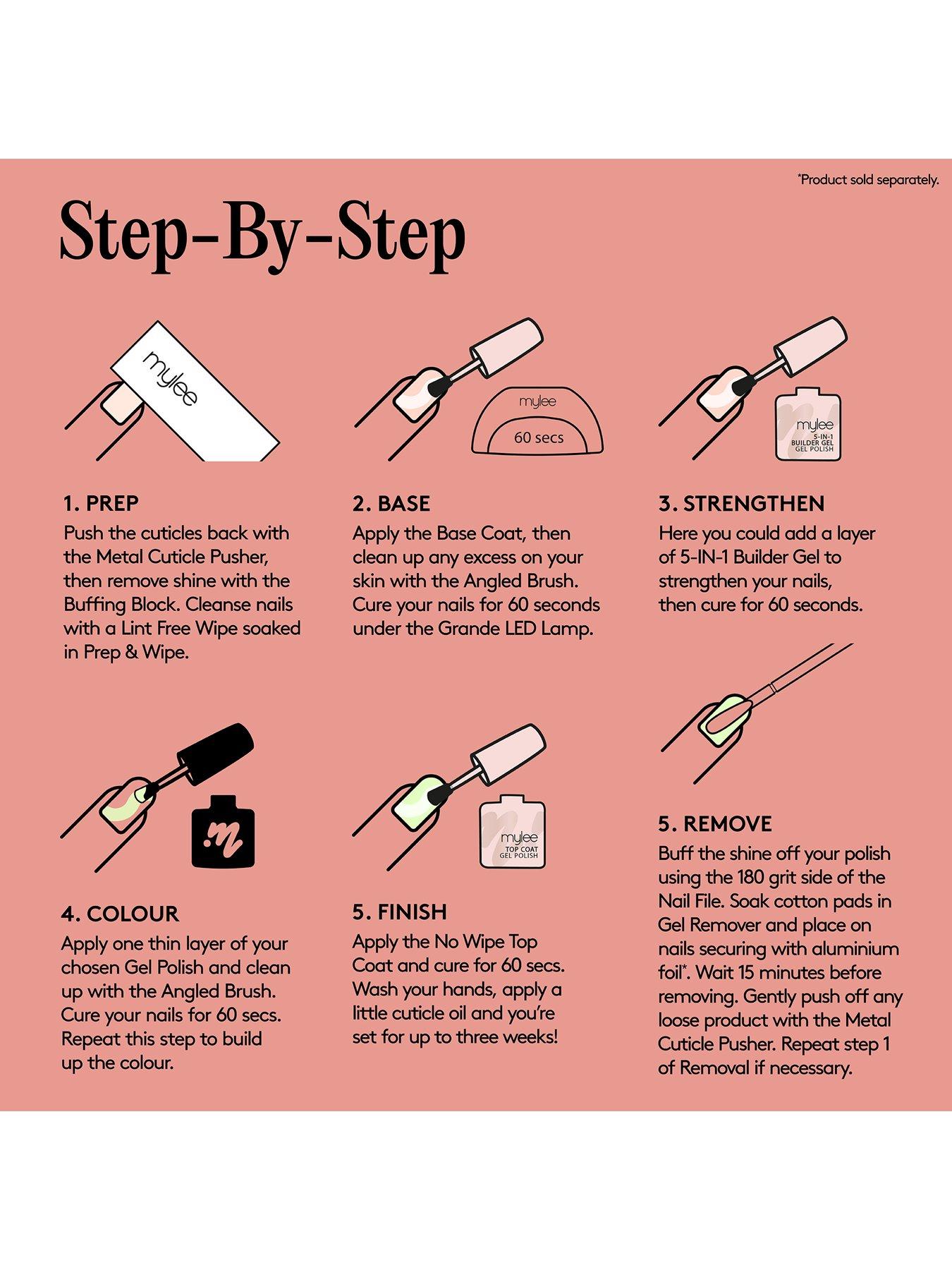 *Product sold separately.

Step-By-Step

mylee

mylee

60 secs

mylee
5-IN-1
BUILDER GEL
GEL POLISH

1. PREP
Push the cuticles back with the Metal Cuticle Pusher, then remove shine with the Buffing Block. Cleanse nails with a Lint Free Wipe soaked in Prep & Wipe.

2. BASE
Apply the Base Coat, then clean up any excess on your skin with the Angled Brush. Cure your nails for 60 seconds under the Grande LED Lamp.

3. STRENGTHEN
Here you could add a layer of 5-IN-1 Builder Gel to strengthen your nails, then cure for 60 seconds.

mylee
TOP COAT
GEL POLISH

4. COLOUR
Apply one thin layer of your chosen Gel Polish and clean up with the Angled Brush. Cure your nails for 60 secs. Repeat this step to build up the colour.

5. FINISH
Apply the No Wipe Top Coat and cure for 60 secs. Wash your hands, apply a little cuticle oil and you're set for up to three weeks!

5. REMOVE
Buff the shine off your polish using the 180 grit side of the Nail File. Soak cotton pads in Gel Remover and place on nails securing with aluminium foil*. Wait 15 minutes before removing. Gently push off any loose product with the Metal Cuticle Pusher. Repeat step 1 of Removal if necessary.