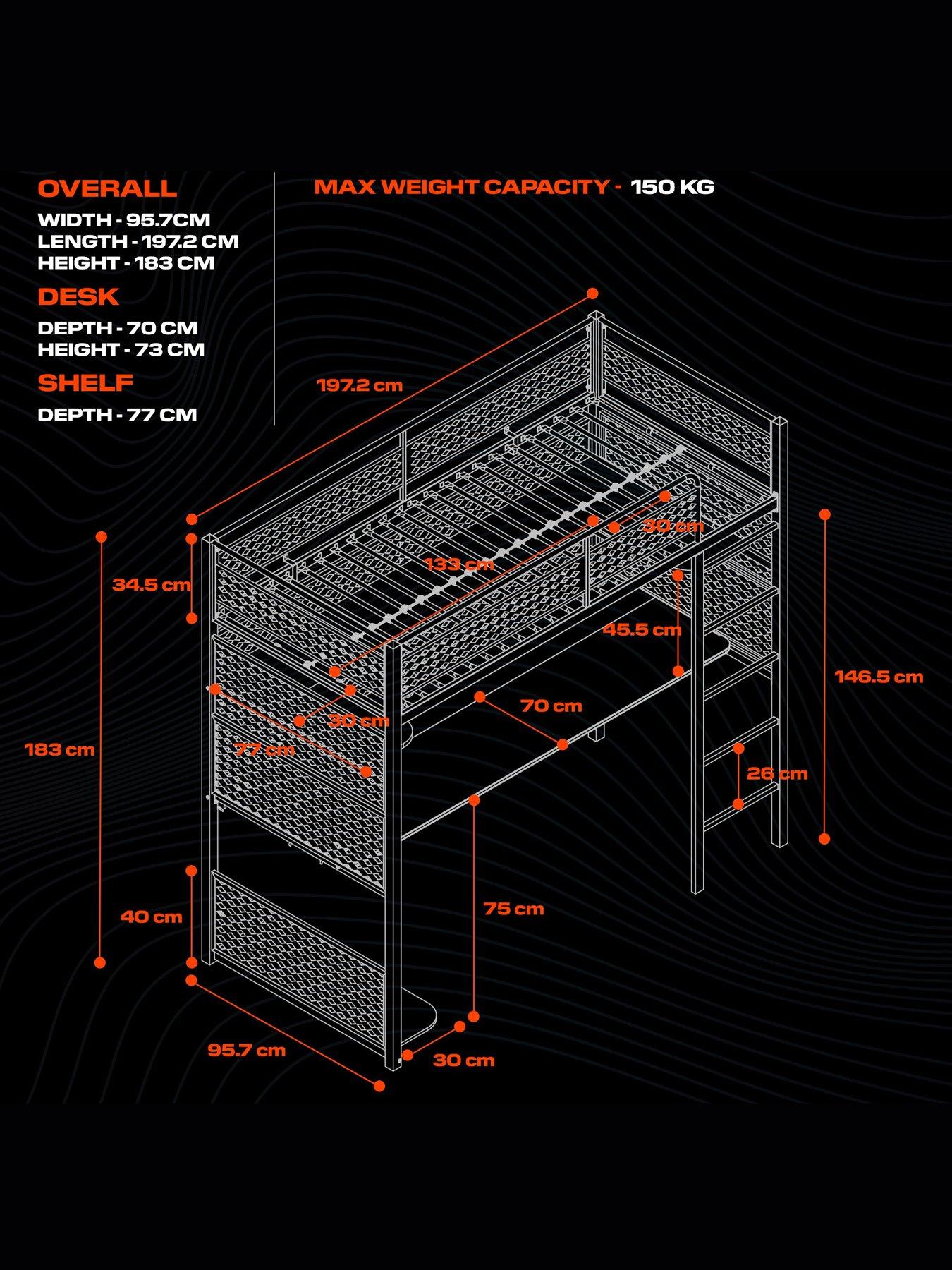 OVERALL
WIDTH - 95.7CM
LENGTH - 197.2 CM
HEIGHT - 183 CM

DESK
DEPTH - 70 CM
HEIGHT - 73 CM

SHELF
DEPTH - 77 CM

MAX WEIGHT CAPACITY - 150 KG

197.2 cm
30 cm
133 cm
34.5 cm
45.5 cm
146.5 cm
30 cm
70 cm
77 cm
183 cm
26 cm
75 cm
40 cm
95.7 cm
30 cm