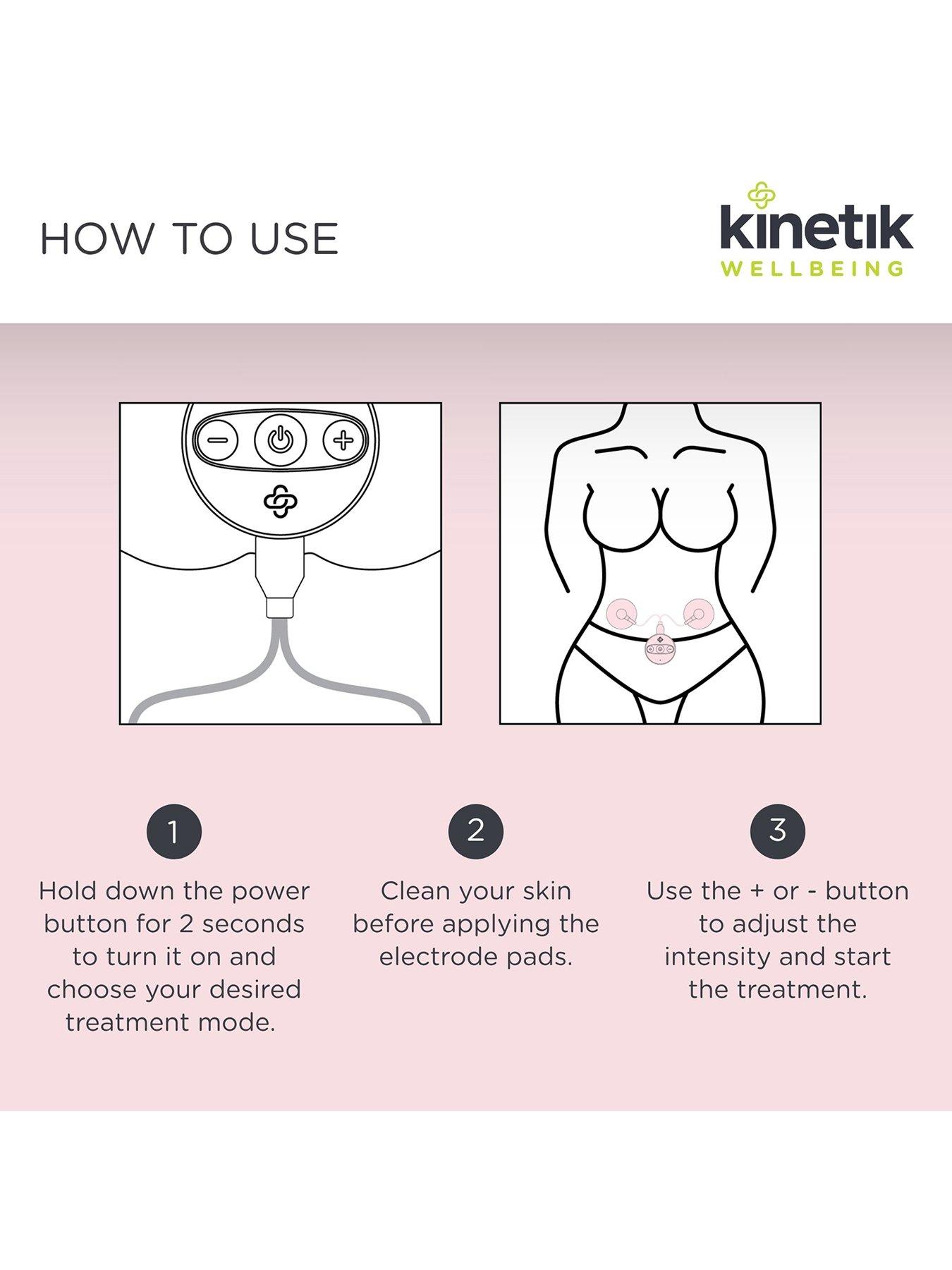 HOW TO USE

kinetik
WELLBEING

1
Hold down the power button for 2 seconds to turn it on and choose your desired treatment mode.

2
Clean your skin before applying the electrode pads.

3
Use the + or - button to adjust the intensity and start the treatment.