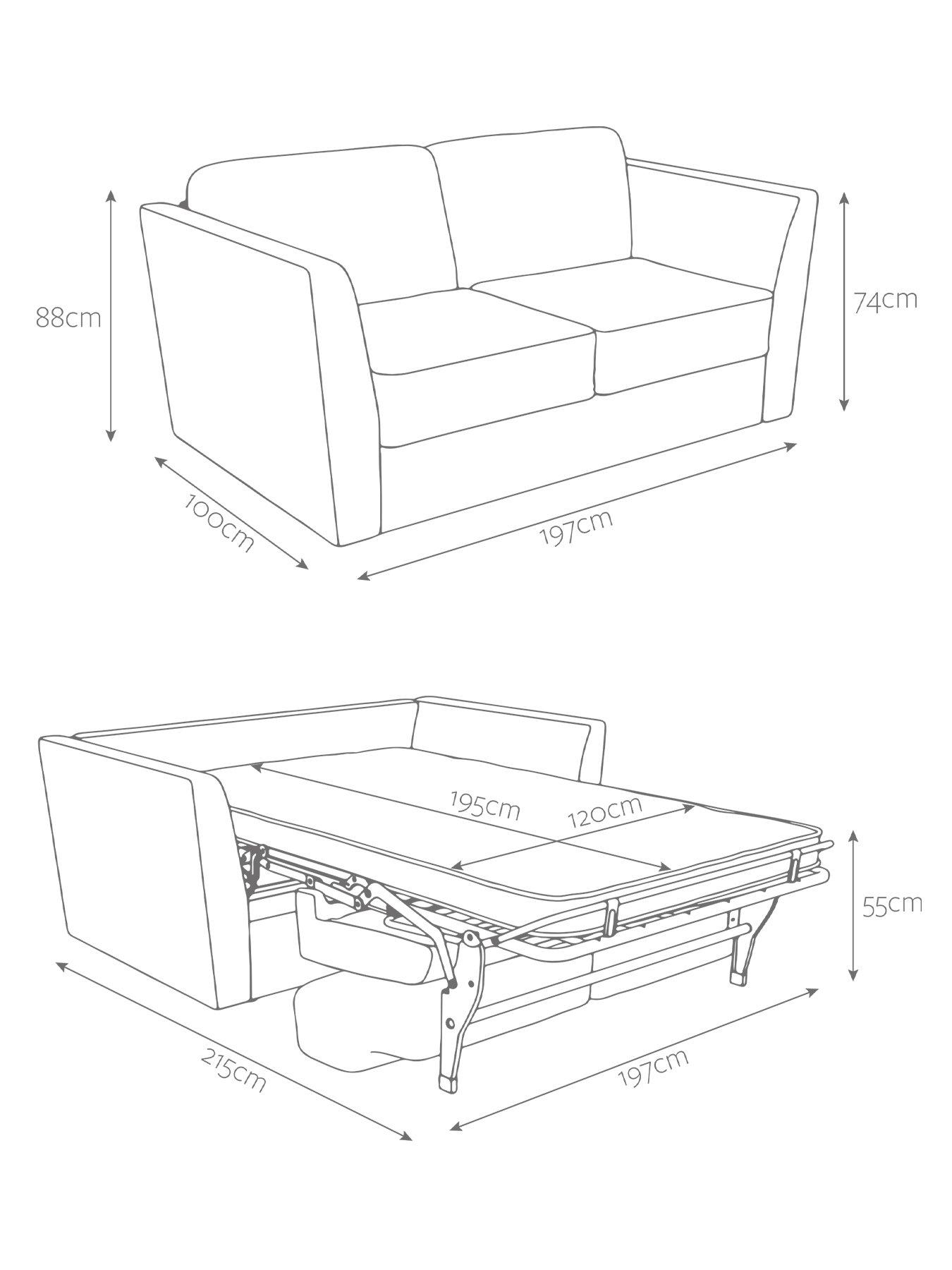 88cm
74cm
100cm
197cm
195cm
120cm
55cm
215cm
197cm