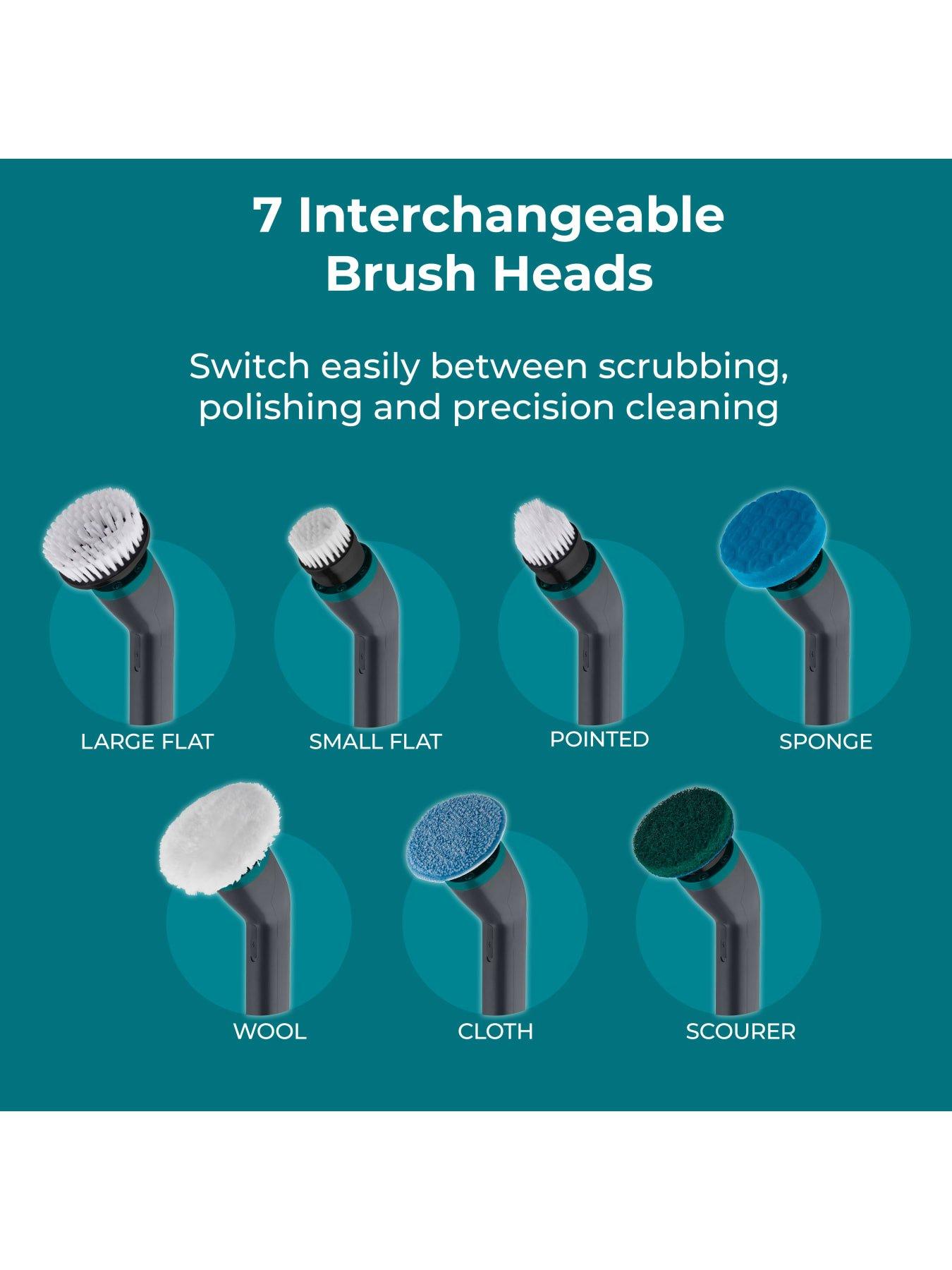 7 Interchangeable Brush Heads

Switch easily between scrubbing, polishing and precision cleaning

LARGE FLAT

SMALL FLAT

POINTED

SPONGE

WOOL

CLOTH

SCOURER